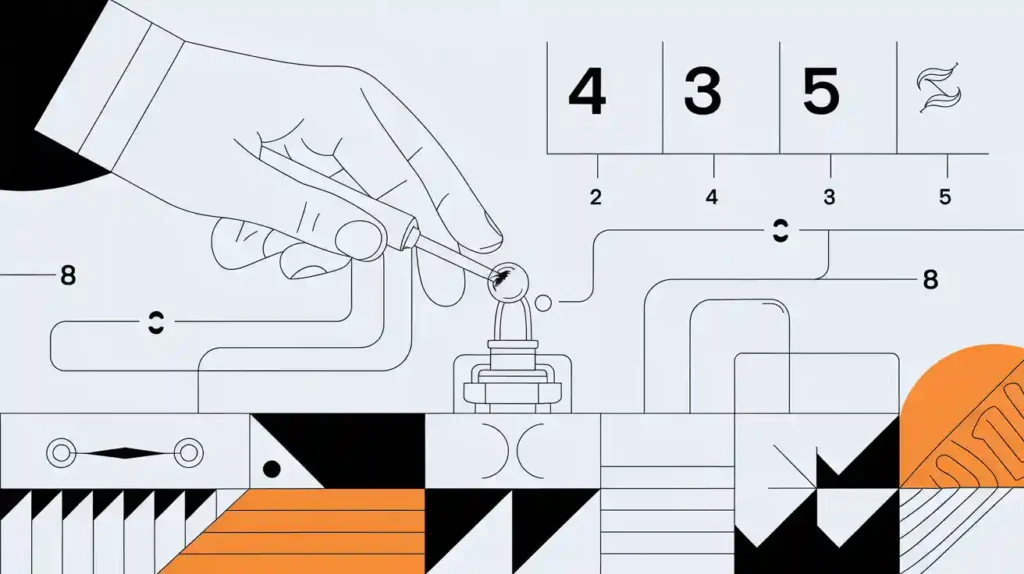 4
3
5
2
4
3
5
8
8